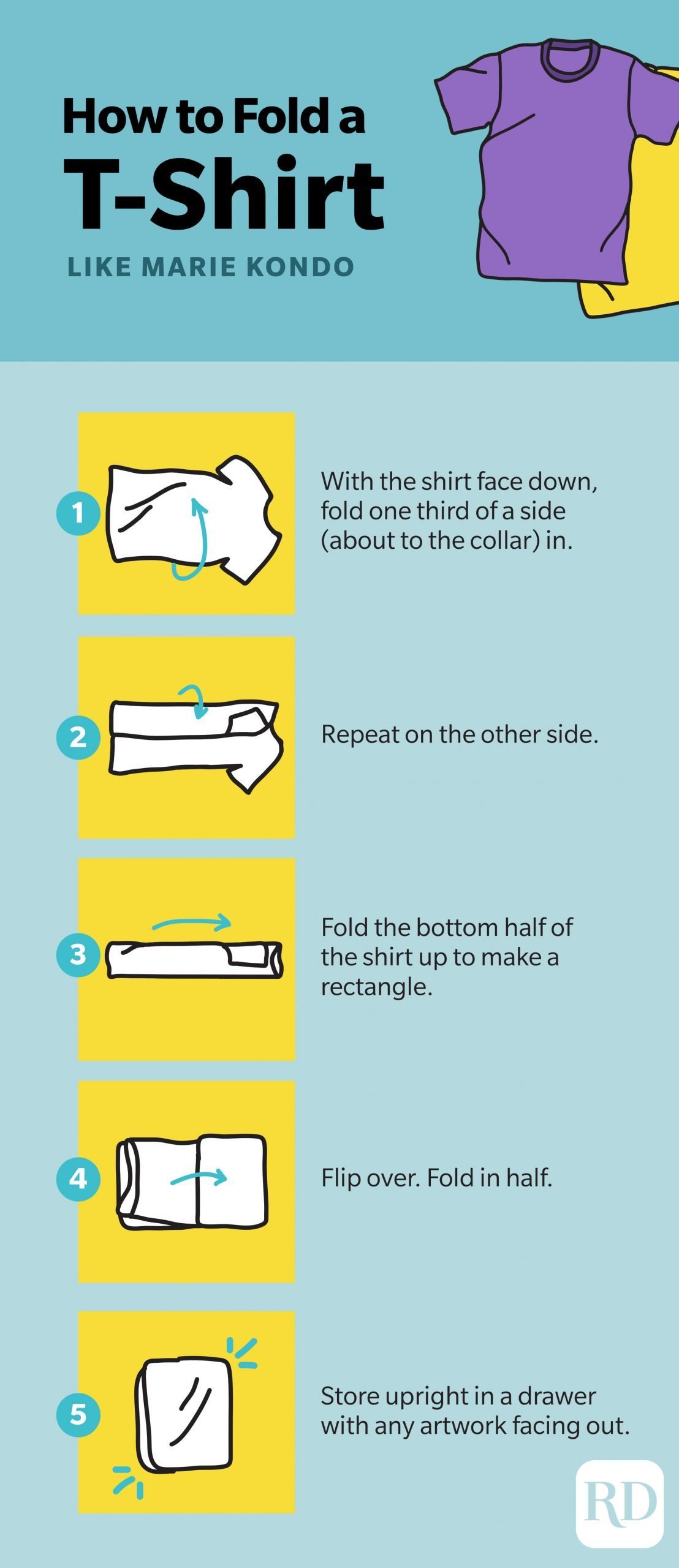 How to Fold a T-Shirt

LIKE MARIE KONDO

1 With the shirt face down, fold one third of a side (about to the collar) in.

2 Repeat on the other side.

3 Fold the bottom half of the shirt up to make a rectangle.

4 Flip over. Fold in half.

5 Store upright in a drawer with any artwork facing out.

RD