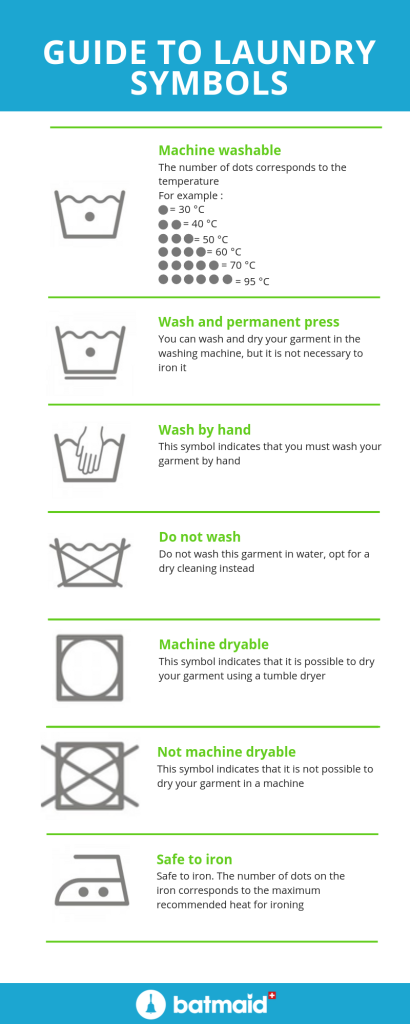 GUIDE TO LAUNDRY SYMBOLS

Machine washable
The number of dots corresponds to the temperature
For example :
● = 30 °C
●● = 40 °C
●●● = 50 °C
●●●● = 60 °C
●●●●● = 70 °C
●●●●●● = 95 °C

Wash and permanent press
You can wash and dry your garment in the washing machine, but it is not necessary to iron it

Wash by hand
This symbol indicates that you must wash your garment by hand

Do not wash
Do not wash this garment in water, opt for a dry cleaning instead

Machine dryable
This symbol indicates that it is possible to dry your garment using a tumble dryer

Not machine dryable
This symbol indicates that it is not possible to dry your garment in a machine

Safe to iron
Safe to iron. The number of dots on the iron corresponds to the maximum recommended heat for ironing

batmaid